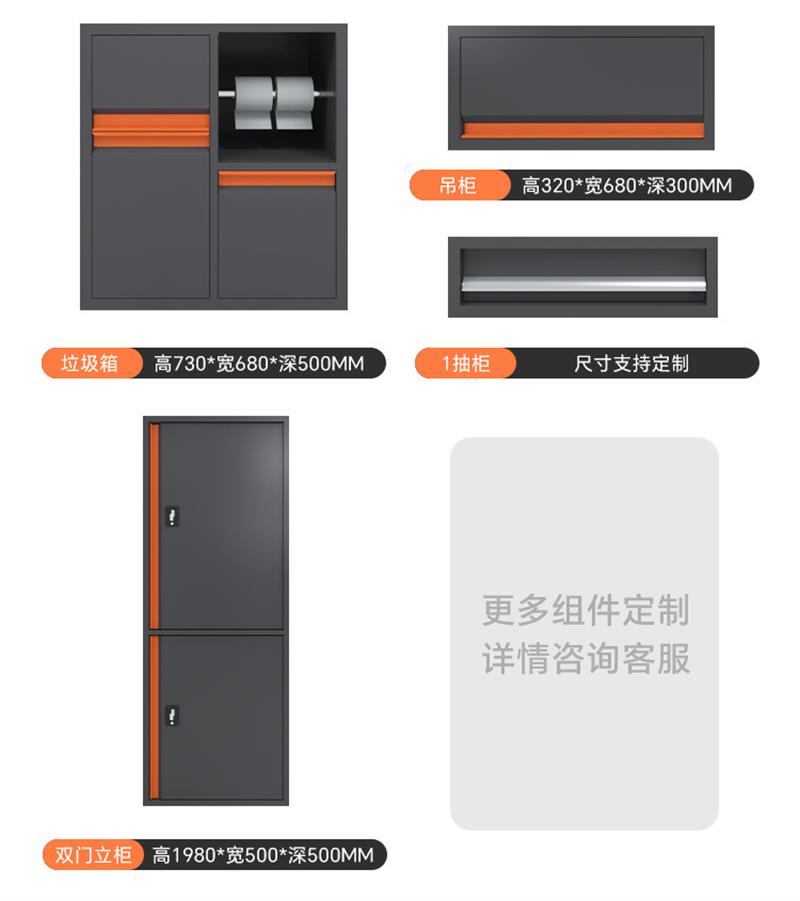 吊柜 高320*宽680*深300MM

垃圾箱 高730*宽680*深500MM

1抽柜 尺寸支持定制

双门立柜 高1980*宽500*深500MM

更多组件定制
详情咨询客服