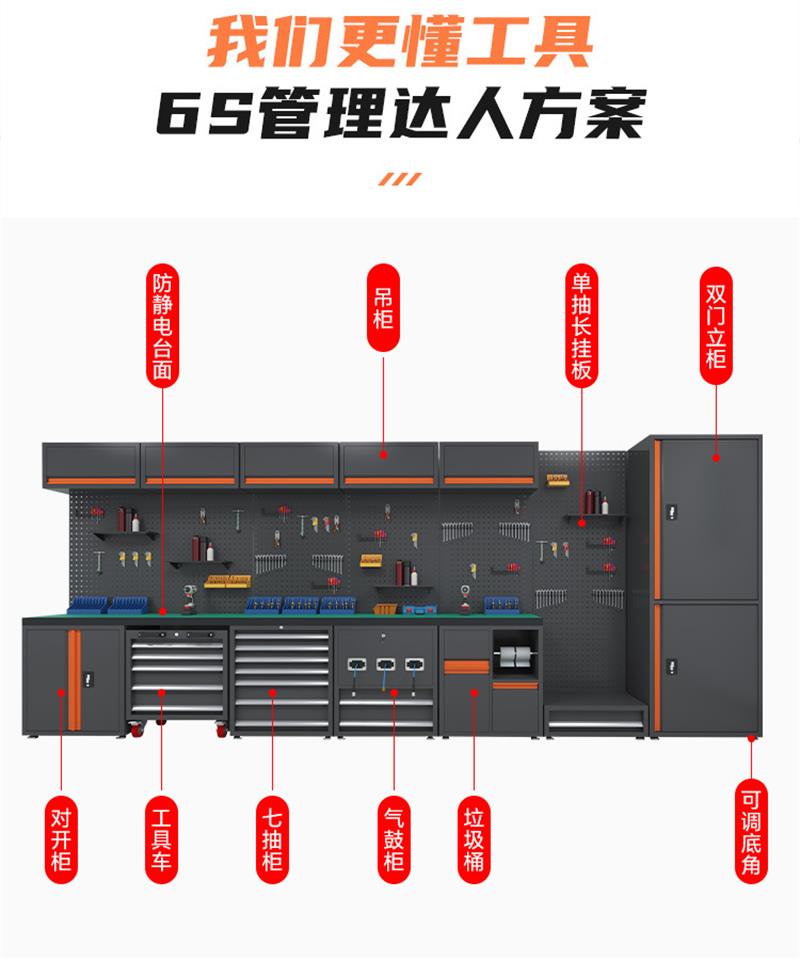 我们更懂工具
6S管理达人方案

防静电台面

吊柜

单抽长挂板

双门立柜

对开柜

工具车

七抽柜

气鼓柜

垃圾桶

可调底角