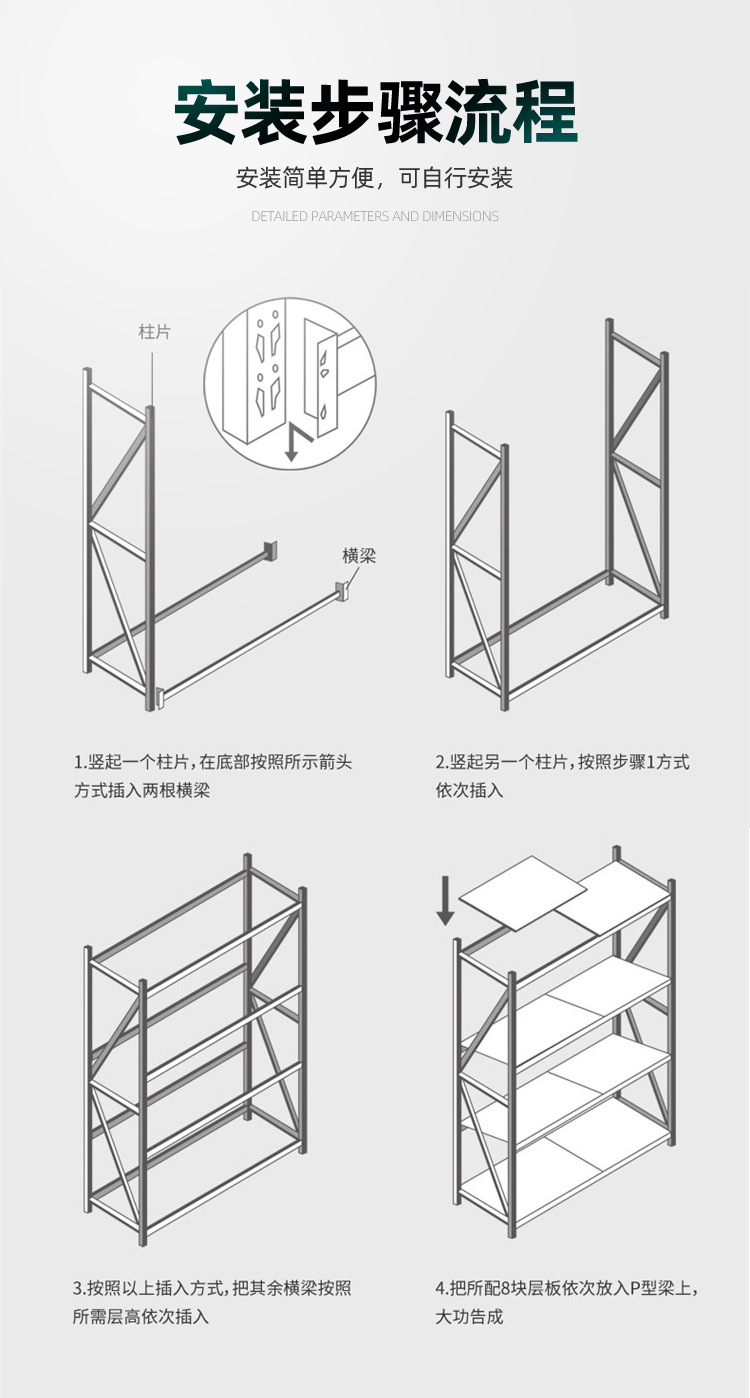 安装步骤流程

安装简单方便，可自行安装

DETAILED PARAMETERS AND DIMENSIONS

柱片

横梁

1.竖起一个柱片，在底部按照所示箭头方式插入两根横梁

2.竖起另一个柱片，按照步骤1方式依次插入

3.按照以上插入方式，把其余横梁按照所需层高依次插入

4.把所配8块层板依次放入P型梁上，大功告成