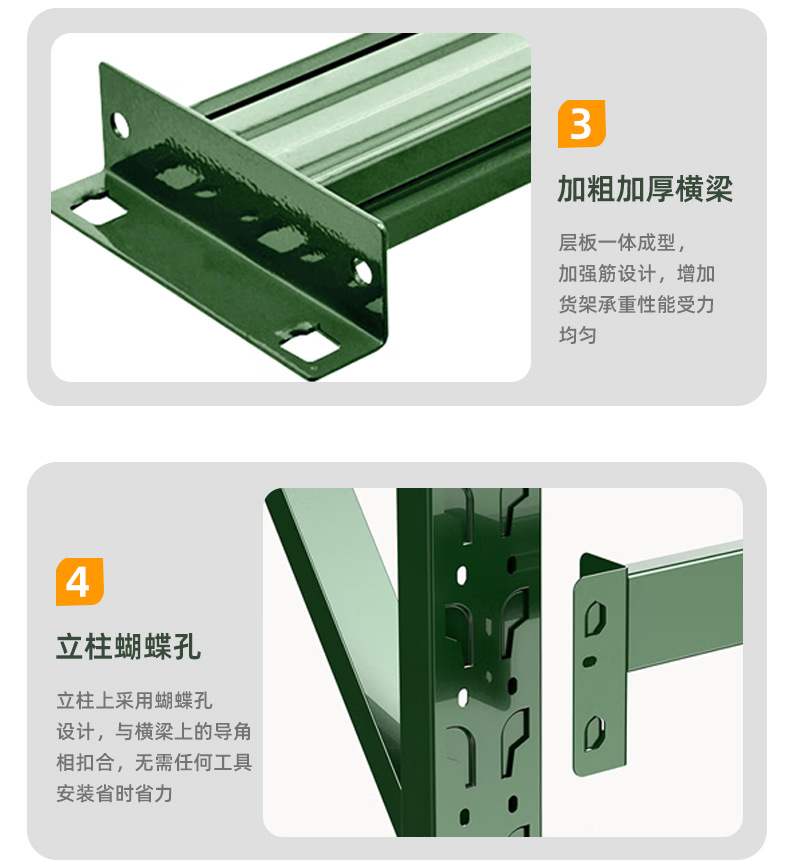 3

加粗加厚横梁

层板一体成型，加强筋设计，增加货架承重性能受力均匀

4

立柱蝴蝶孔

立柱上采用蝴蝶孔设计，与横梁上的导角相扣合，无需任何工具安装省时省力