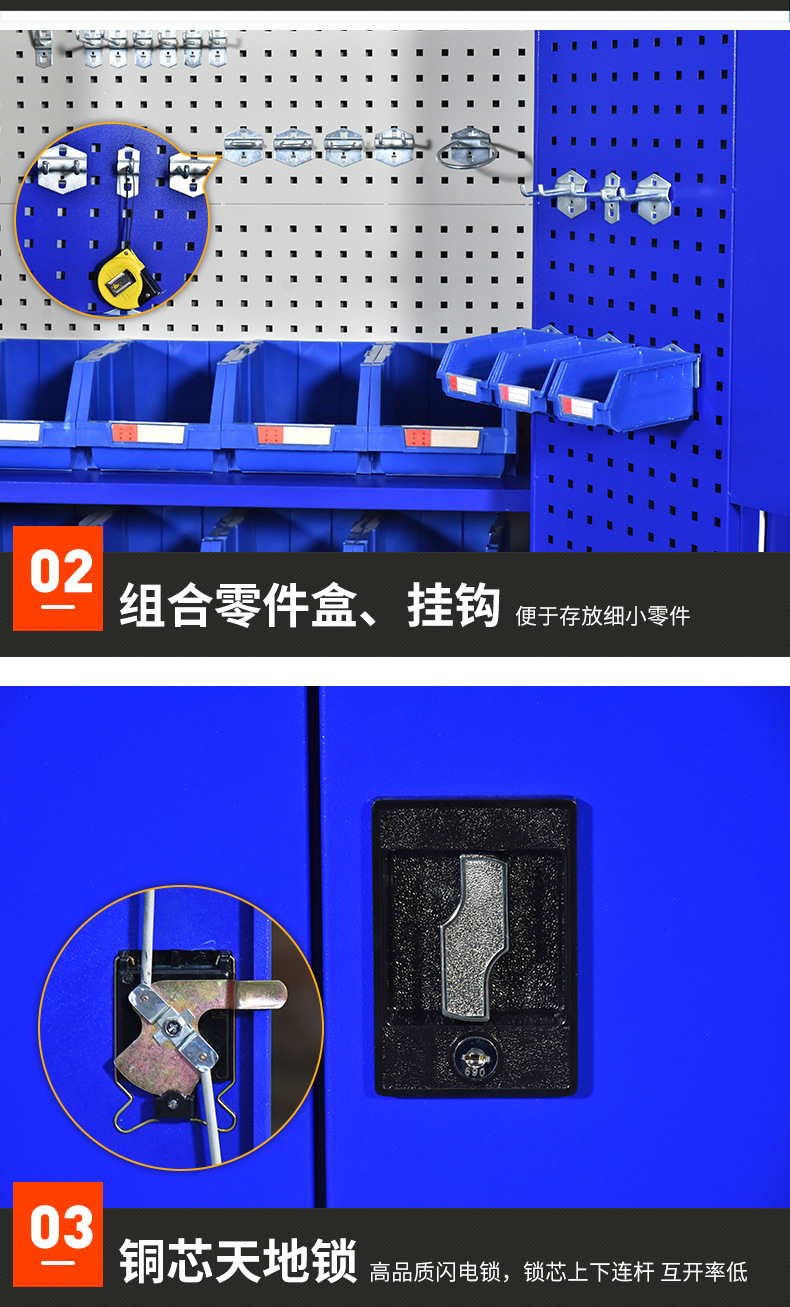 02

组合零件盒、挂钩 便于存放细小零件

03

铜芯天地锁 高品质闪电锁，锁芯上下连杆 互开率低