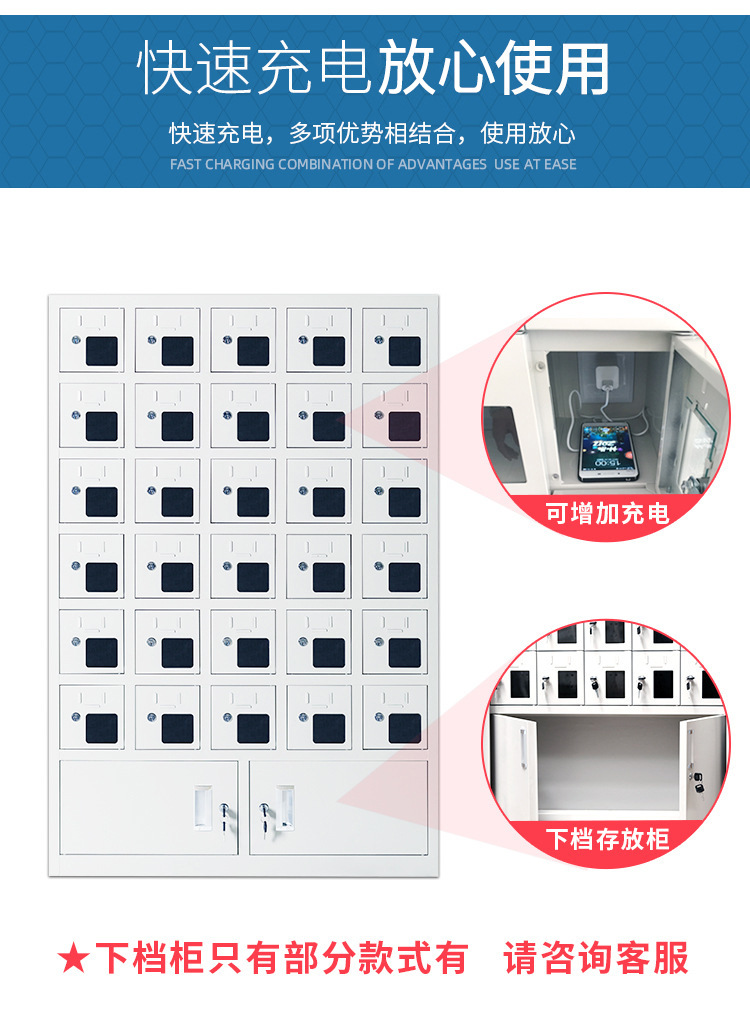 快速充电放心使用

快速充电，多项优势相结合，使用放心

FAST CHARGING COMBINATION OF ADVANTAGES USE AT EASE

可增加充电

下档存放柜

★下档柜只有部分款式有　请咨询客服